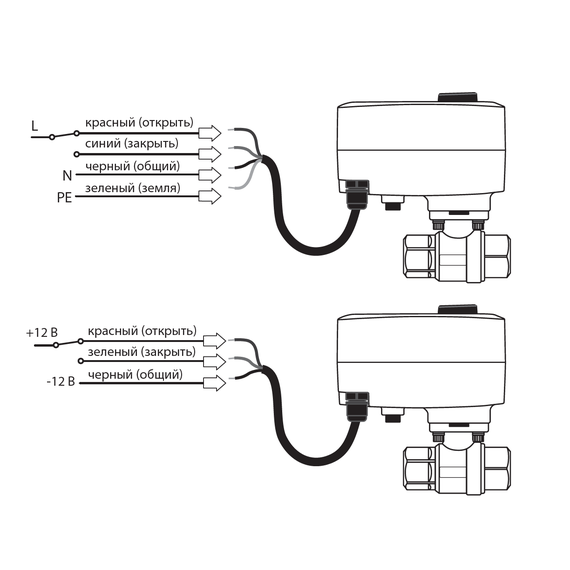 L
красный (открыть)
синий (закрыть)
N
черный (общий)
PE
зеленый (земля)

+12 В
красный (открыть)
зеленый (закрыть)
-12 В
черный (общий)