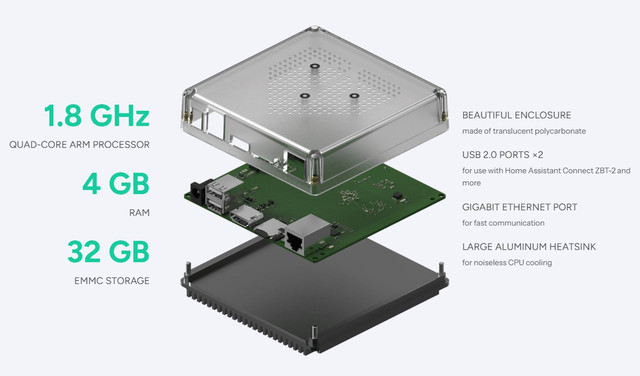 1.8 GHz
QUAD-CORE ARM PROCESSOR

4 GB
RAM

32 GB
EMMC STORAGE

BEAUTIFUL ENCLOSURE
made of translucent polycarbonate

USB 2.0 PORTS ×2
for use with Home Assistant Connect ZBT-2 and more

GIGABIT ETHERNET PORT
for fast communication

LARGE ALUMINUM HEATSINK
for noiseless CPU cooling